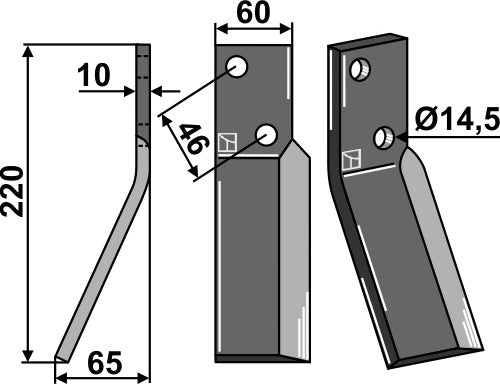 60
10
46
Ø14,5
220
65