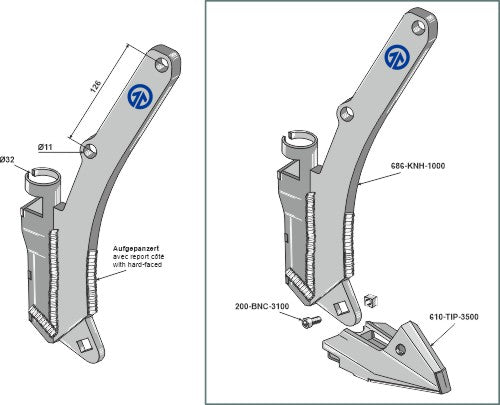 126
Ø11
Ø32
Aufgepanzert
avec report côte
with hard-faced

686-KNH-1000
200-BNC-3100
610-TIP-3500