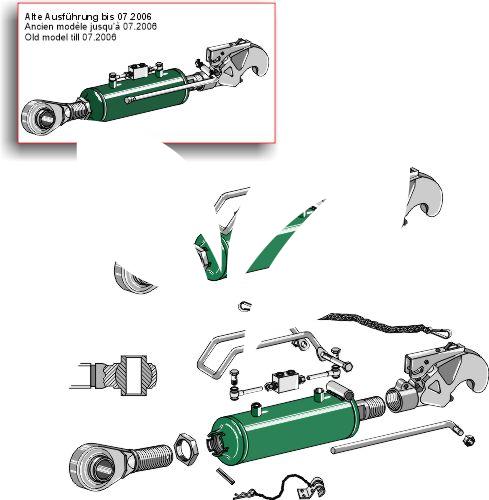 Alte Ausführung bis 07.2006
Ancien modèle jusqu'à 07.2006
Old model till 07.2006