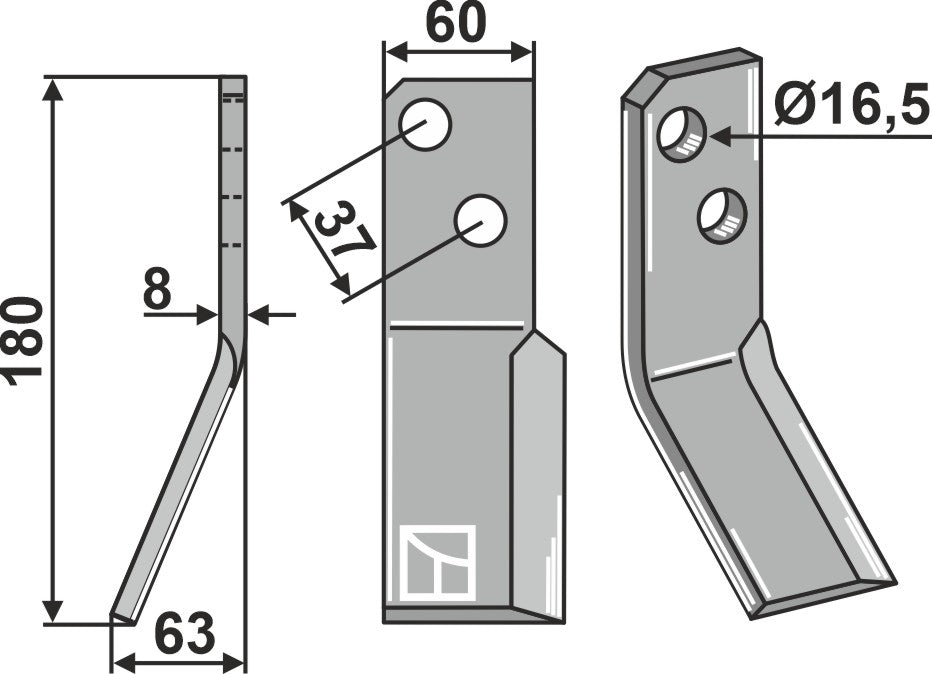 180
8
63
60
37
Ø16,5