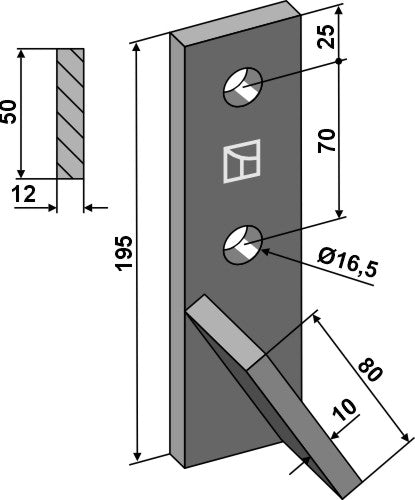 50
12
195
25
70
Ø16,5
80
10