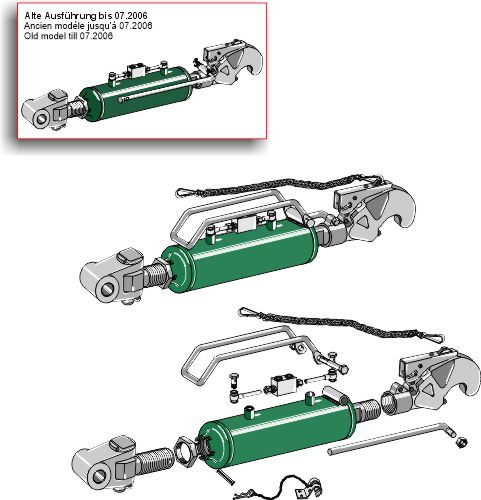 Alte Ausführung bis 07.2006
Ancien modèle jusqu'à 07.2006
Old model till 07.2006