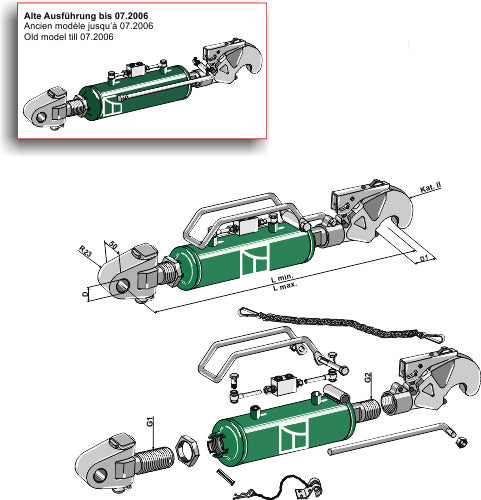 Alte Ausführung bis 07.2006
Ancien modèle jusqu'à 07.2006
Old model till 07.2006

Kat. II
R23
50
D
D1
L min.
L max.
G2
G1