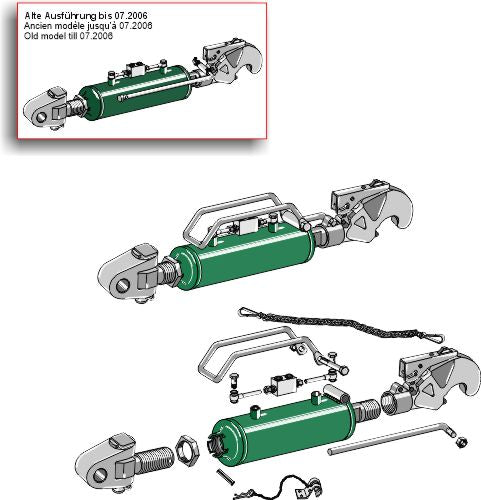 Alte Ausführung bis 07.2006
Ancien modèle jusqu'à 07.2006
Old model till 07.2006