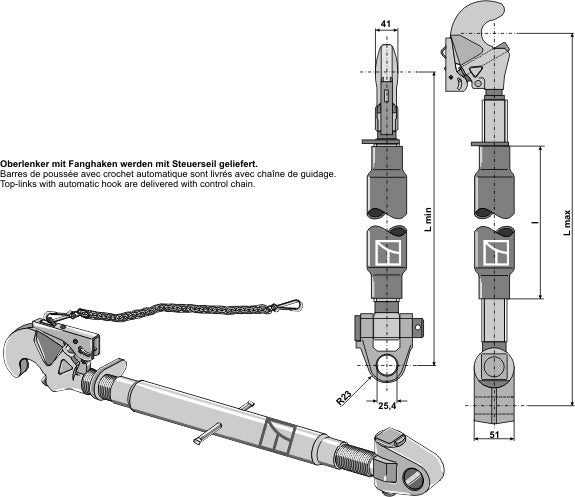 Oberlenker mit Fanghaken werden mit Steuerseil geliefert.
Barres de poussée avec crochet automatique sont livrés avec chaîne de guidage.
Top-links with automatic hook are delivered with control chain.

41

L min

R23

25,4

l

L max

51