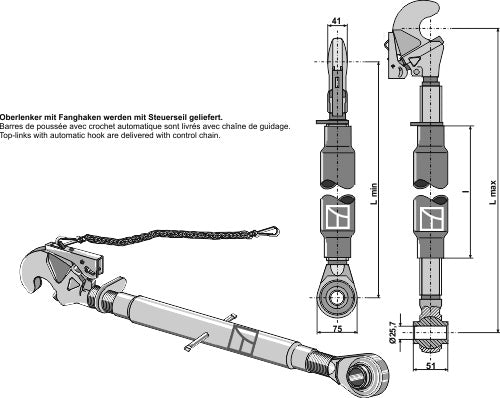 Oberlenker mit Fanghaken werden mit Steuerseil geliefert.
Barres de poussée avec crochet automatique sont livrés avec chaîne de guidage.
Top-links with automatic hook are delivered with control chain.

41

L min

75

l

L max

Ø 25,7

51