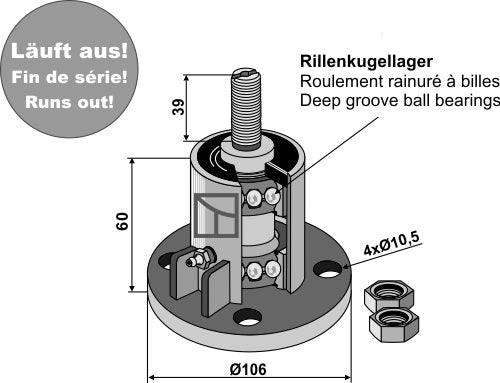 Läuft aus!
Fin de série!
Runs out!

Rillenkugellager
Roulement rainuré à billes
Deep groove ball bearings

39

60

4xØ10,5

Ø106