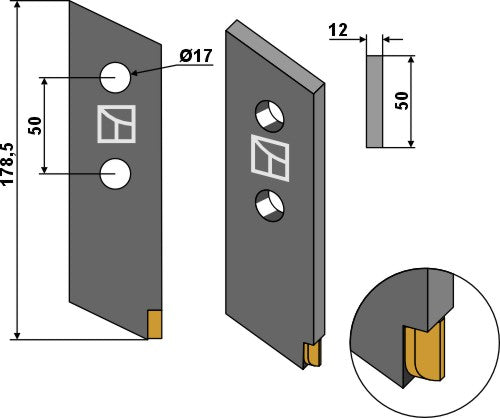 178,5
50
Ø17
12
50