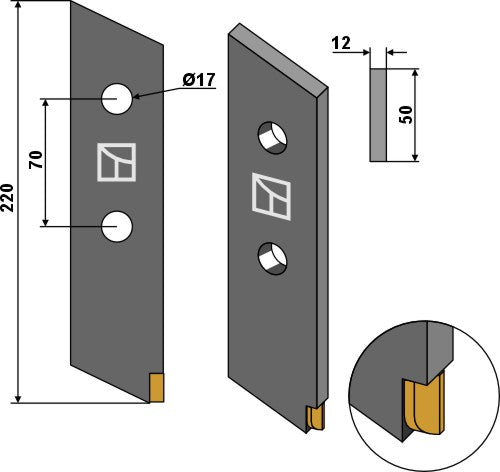 220
70
Ø17
12
50