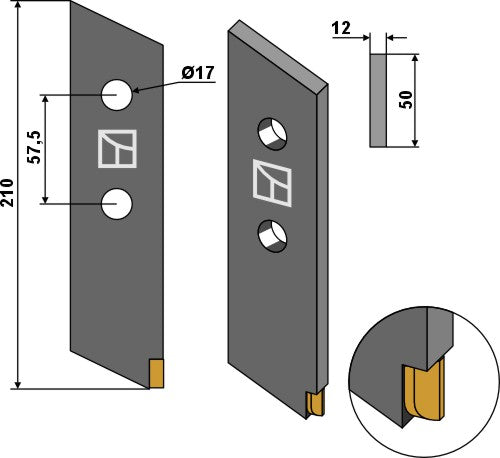 210
57,5
Ø17
12
50