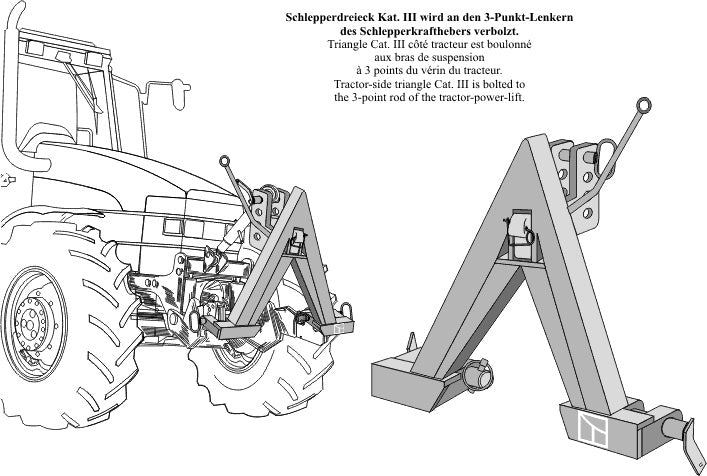 Schlepperdreieck Kat. III wird an den 3-Punkt-Lenkern des Schlepperkrafthebers verbolzt.
Triangle Cat. III côté tracteur est boulonné aux bras de suspension à 3 points du vérin du tracteur.
Tractor-side triangle Cat. III is bolted to the 3-point rod of the tractor-power-lift.